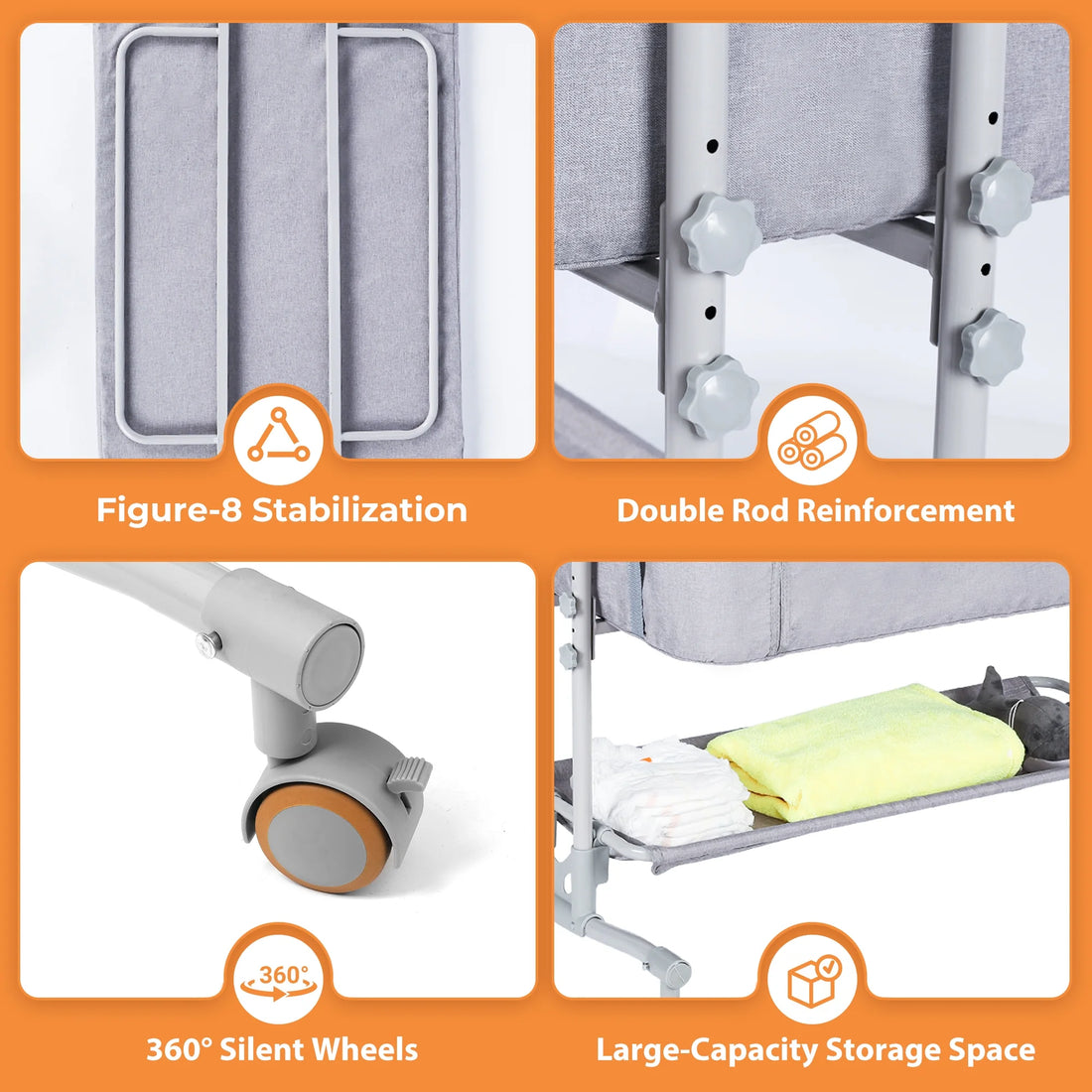 Figure-8 Stabilization

Double Rod Reinforcement

360°

360° Silent Wheels

Large-Capacity Storage Space